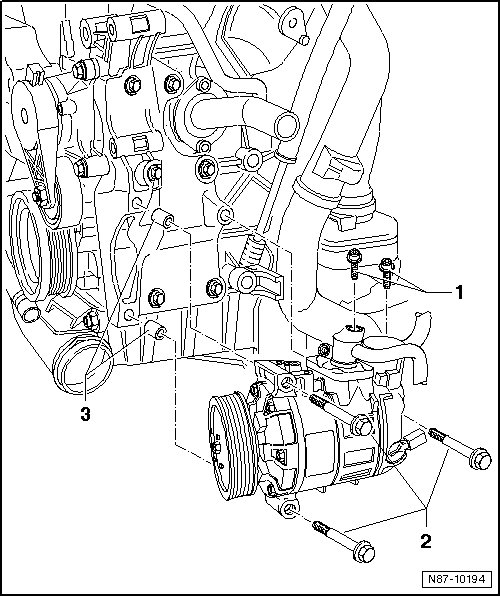 1
3
2
N87-10194