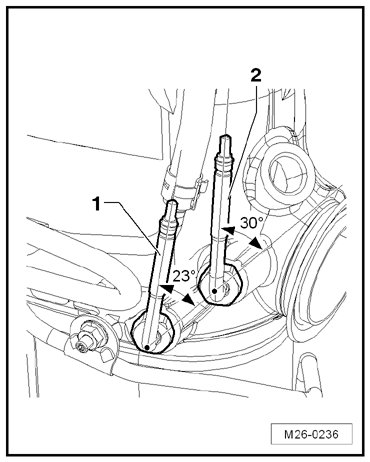 2

1

30°

23°

M26-0236