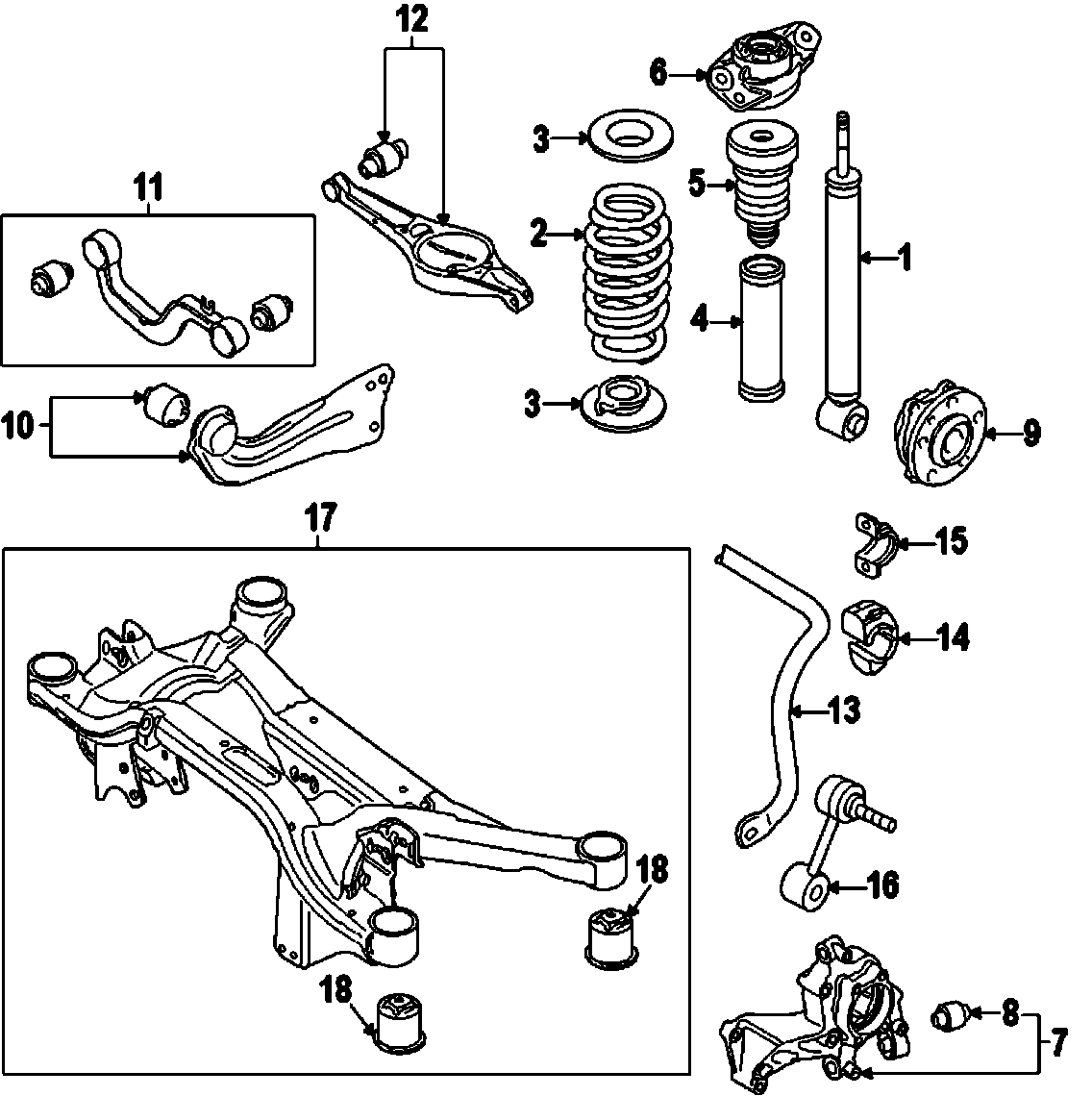 12
6
3
5
11
2
1
4
3
10
9
17
15
14
13
16
18
18
8
7