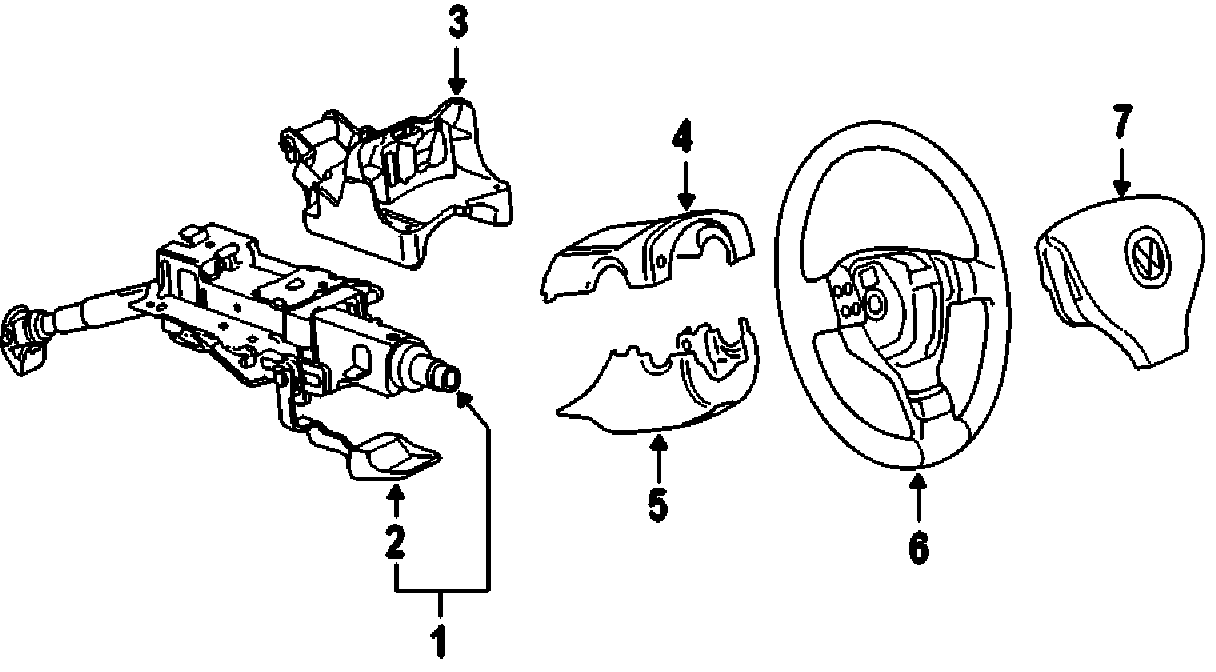 3
4
7
5
2
6
1