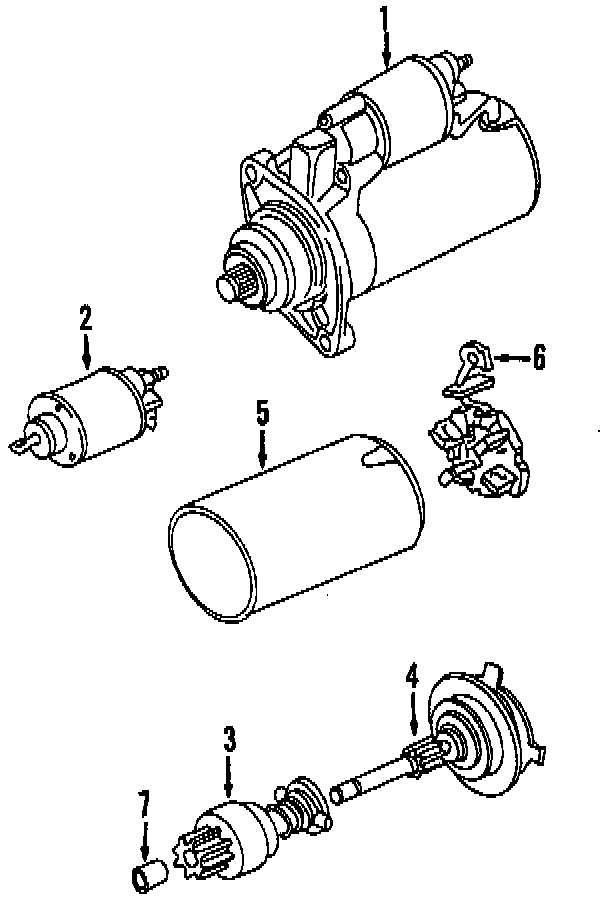 1
2
6
5
4
3
7