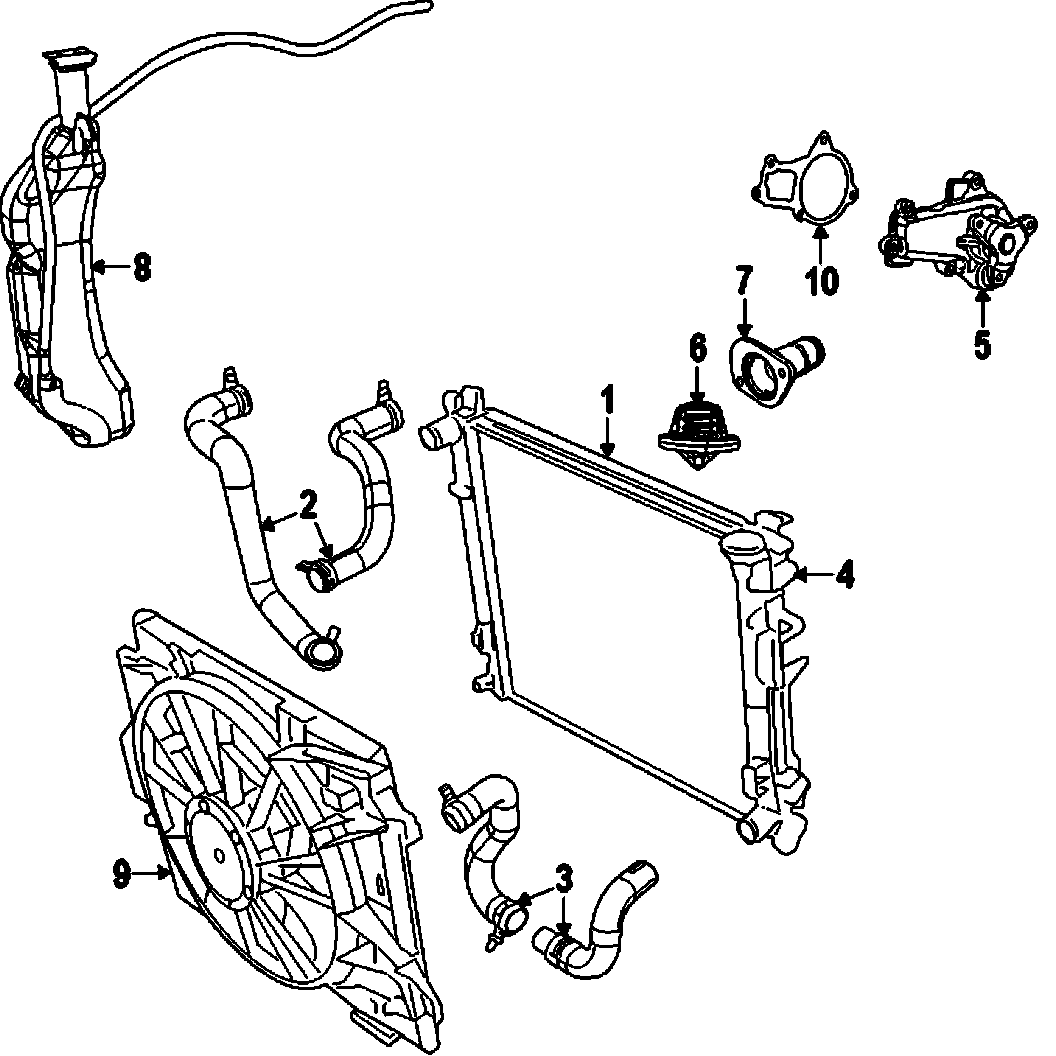 8
10
7
5
6
1
2
4
9
3