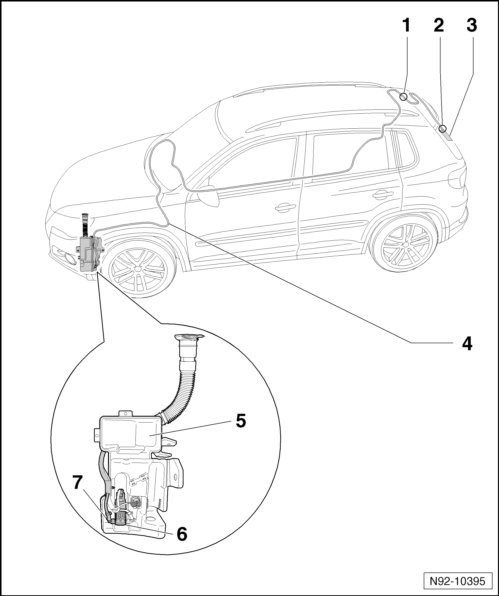 1
2
3
4
5
7
6
N92-10395