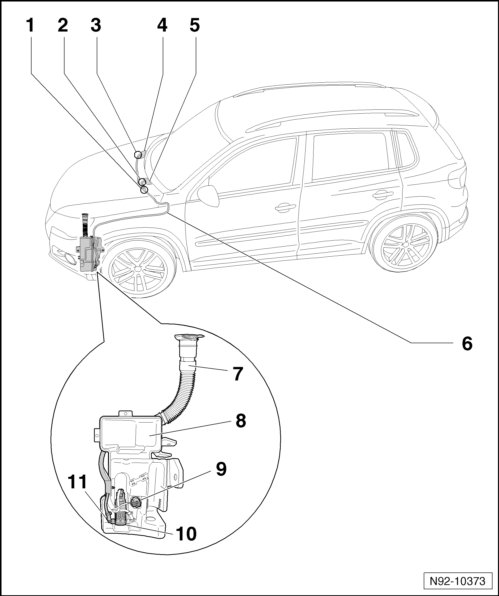 1 2 3 4 5

6

7

8

9

11

10

N92-10373