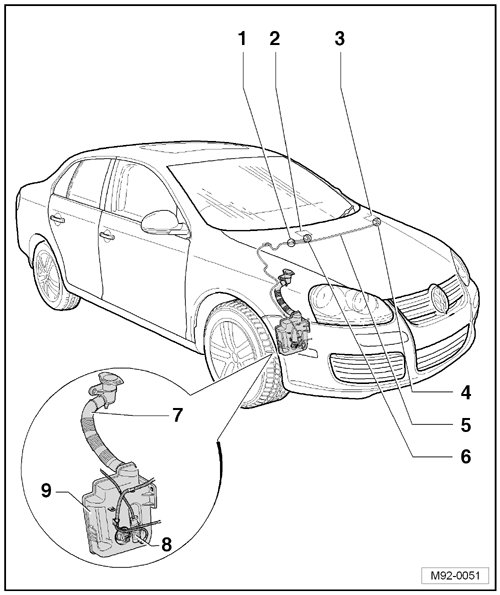 1
2
3
4
5
6
7
9
8
M92-0051