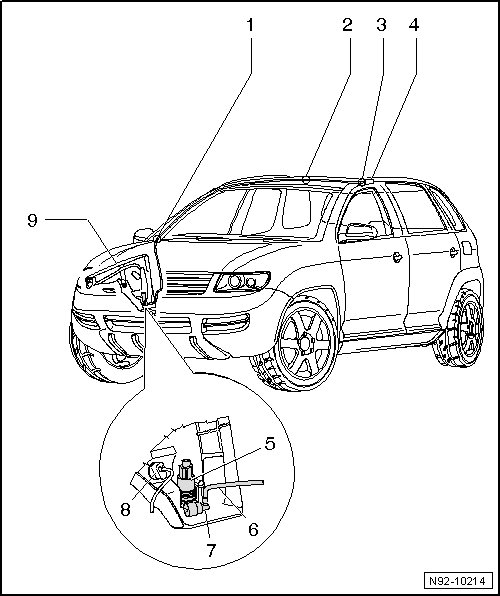 1
2
3
4
9
5
8
6
7
N92-10214