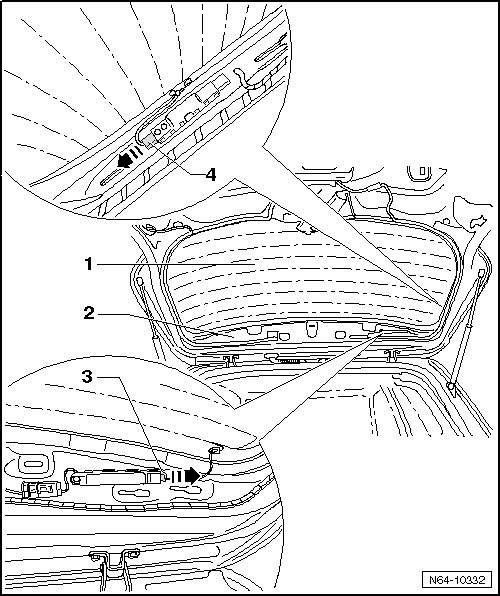 4
1
2
3
N64-10332