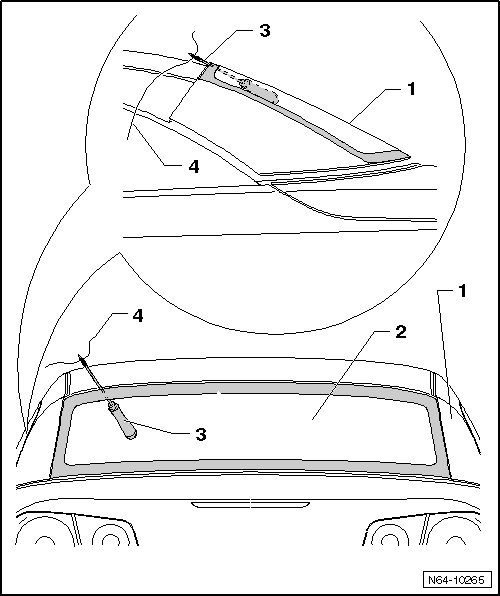 3
1
4
1
4
2
3
N64-10265