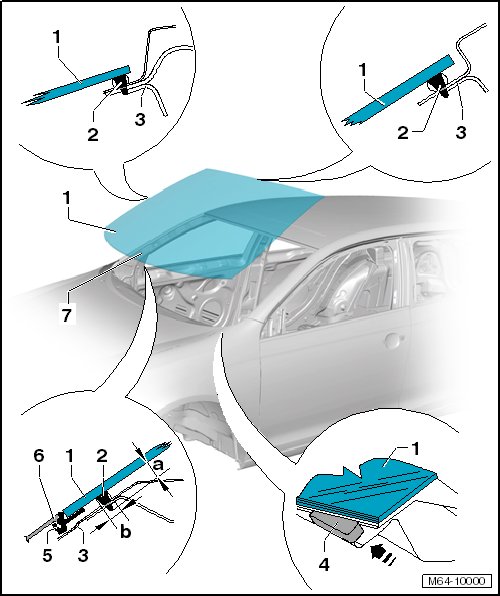 1
2
3
1
2
3
1
7
6
1
2
a
b
5
3
1
4
M64-10000