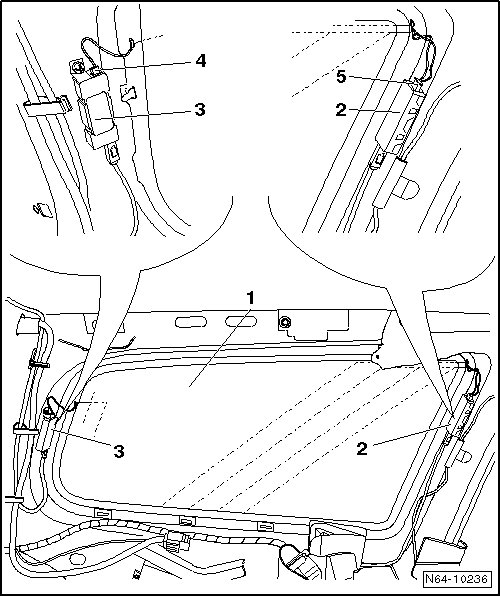 4
3
5
2
1
3
2
N64-10236