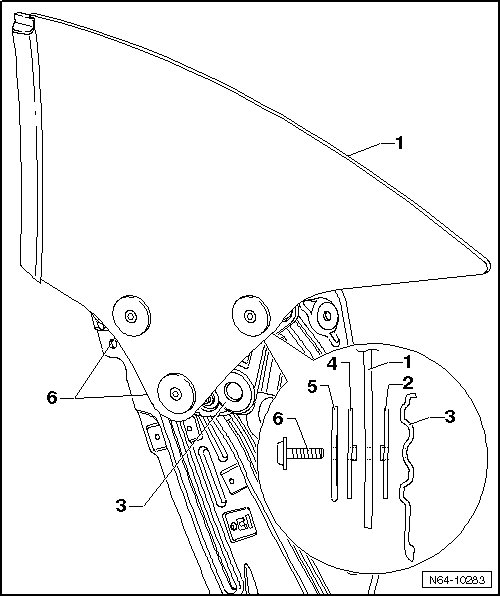 1
6
3
4
1
5
2
3
6
N64-10283