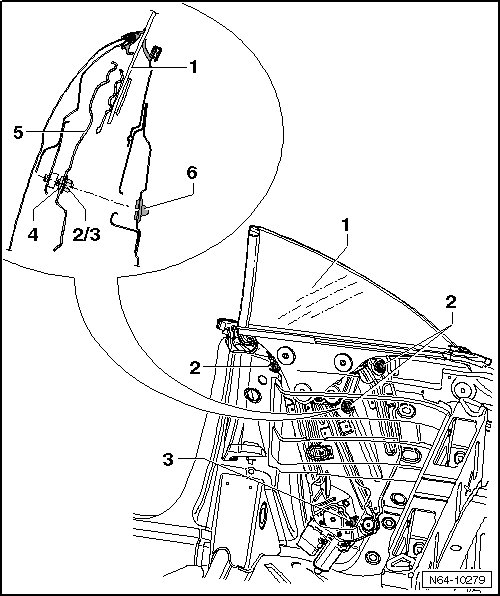 1
5
6
4
2/3
1
2
2
3
N64-10279