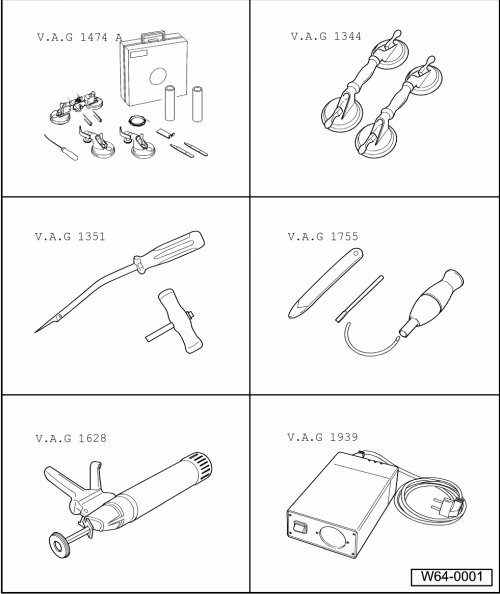 V.A.G 1474 A

V.A.G 1344

V.A.G 1351

V.A.G 1755

V.A.G 1628

V.A.G 1939

W64-0001