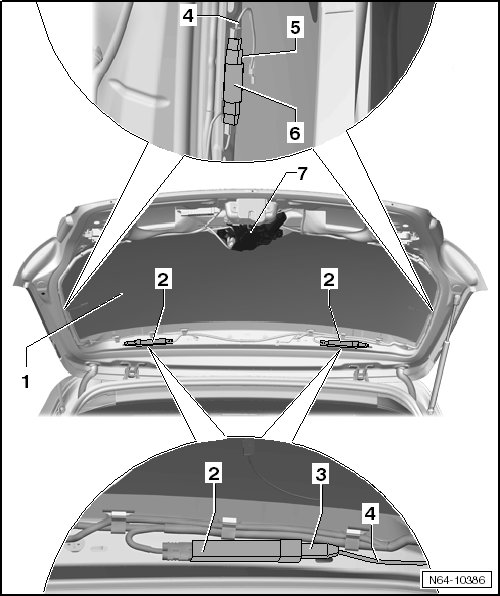 4
5
6
7
2
2
1
2
3
4
N64-10386