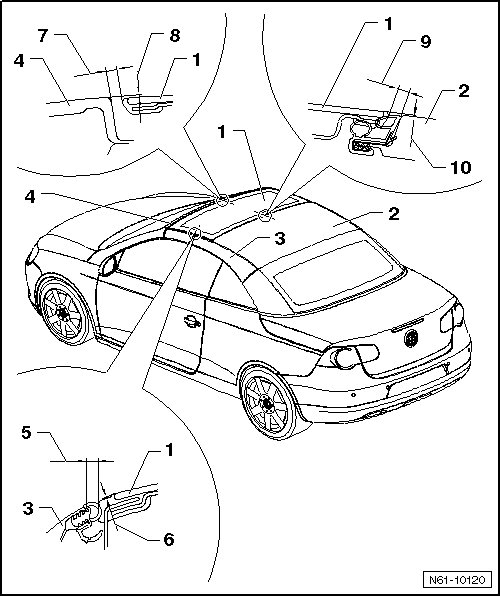 7
8
4
1
1
9
2
10
1
4
2
3
5
1
3
6
N61-10120