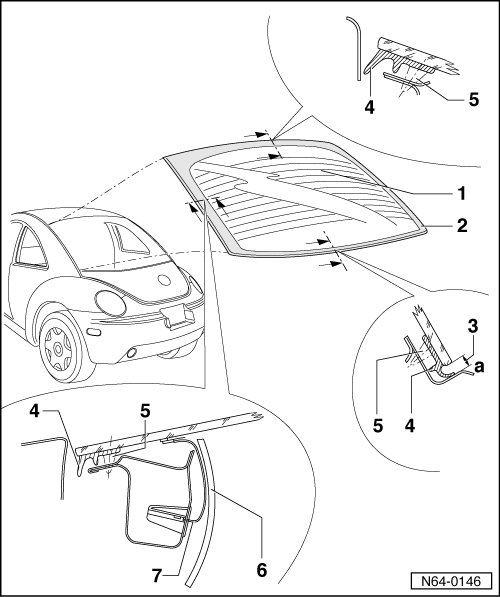 4
5
1
2
3
a
5
4
4
5
7
6
N64-0146