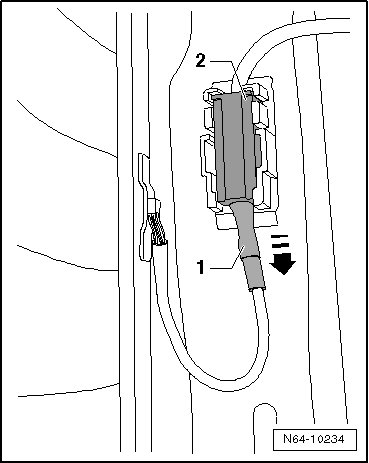 2

1

N64-10234