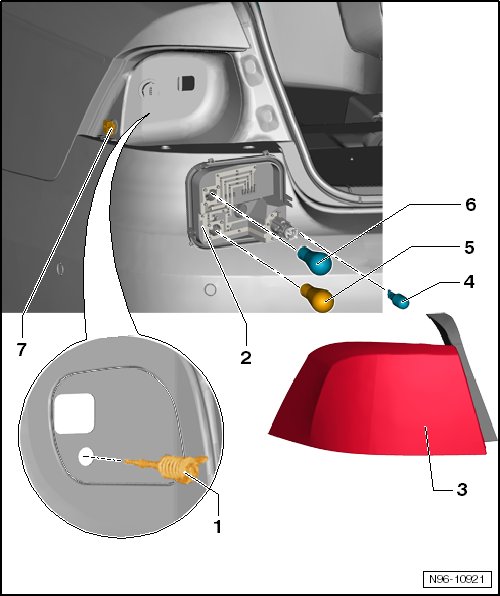 6
5
4
7
2
3
1
N96-10921