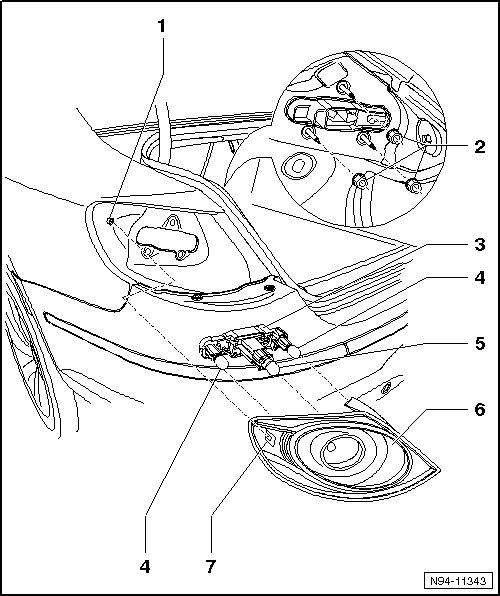 1
2
3
4
5
6
4
7
N94-11343