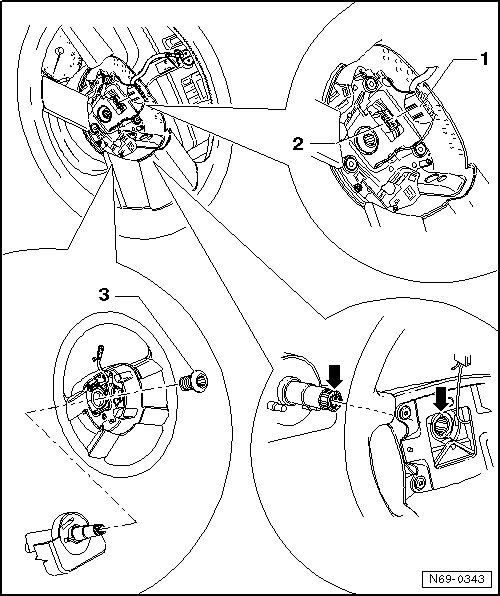 1

2

3

N69-0343