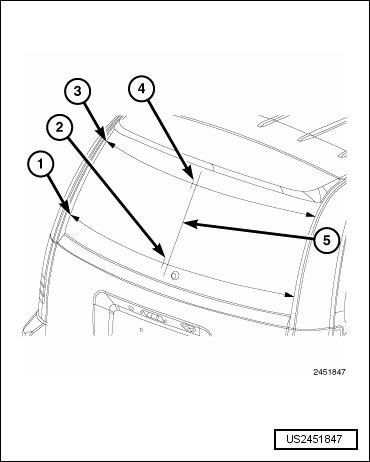 3
4
2
1
5
2451847
US2451847