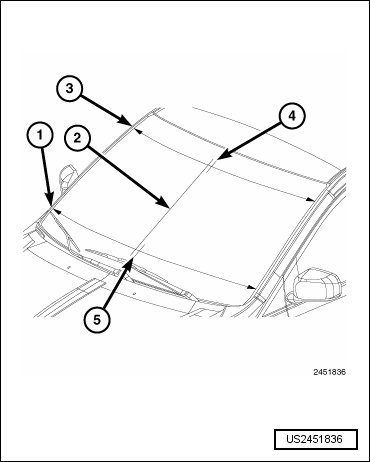 3
4
1
2
5
2451836
US2451836