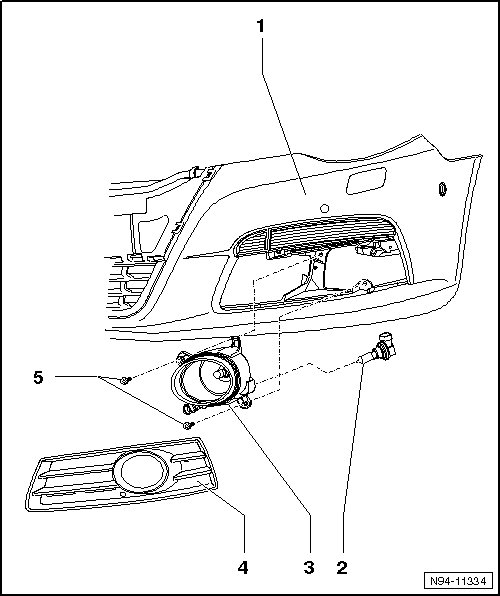 1

5

4

3

2

N94-11334