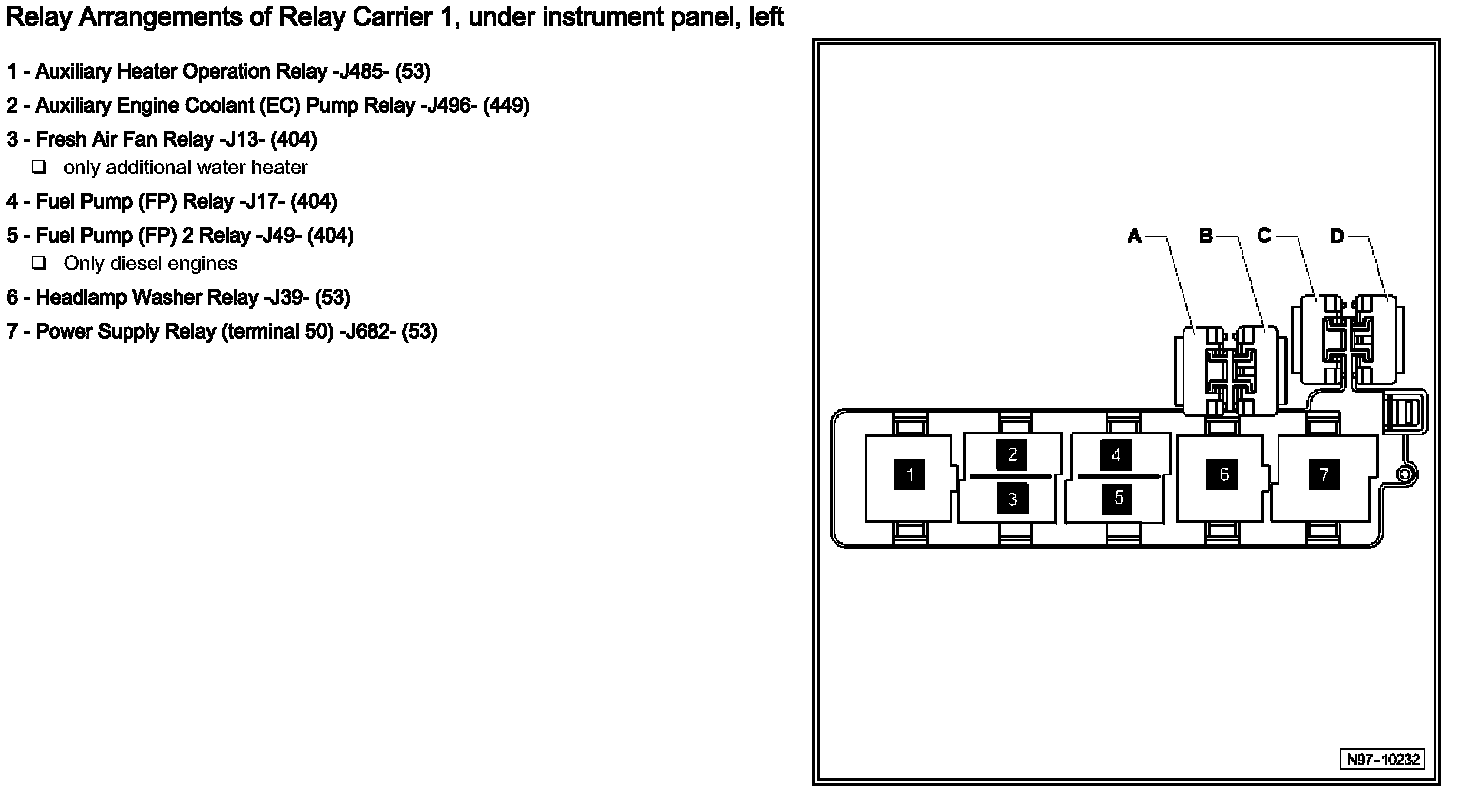 Relay Arrangements of Relay Carrier 1, under instrument panel, left

1 - Auxiliary Heater Operation Relay -J485- (53)

2 - Auxiliary Engine Coolant (EC) Pump Relay -J496- (449)

3 - Fresh Air Fan Relay -J13- (404)

❑ only additional water heater

4 - Fuel Pump (FP) Relay -J17- (404)

5 - Fuel Pump (FP) 2 Relay -J49- (404)

❑ Only diesel engines

6 - Headlamp Washer Relay -J39- (53)

7 - Power Supply Relay (terminal 50) -J682- (53)

A B C D

1 2 3 4 5 6 7

N97-10232