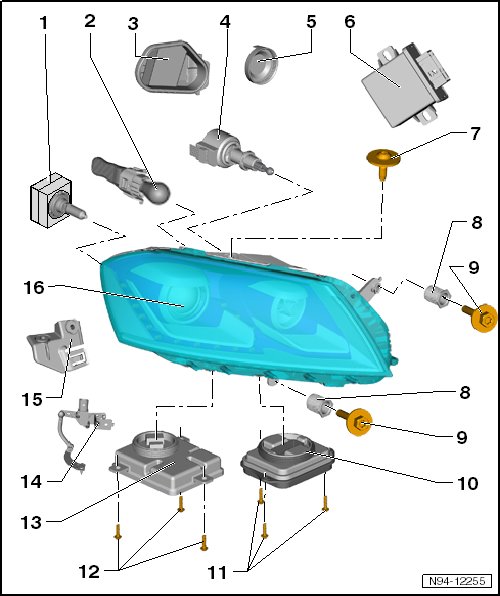 1
2
3
4
5
6
7
8
9
16
15
8
9
14
10
13
12
11
N94-12255