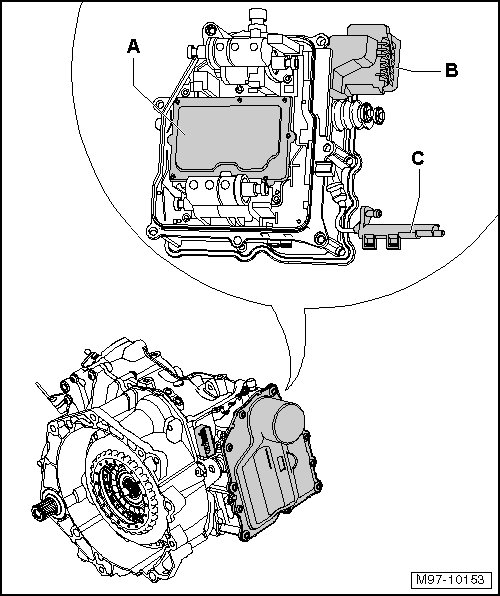 A
B
C
M97-10153