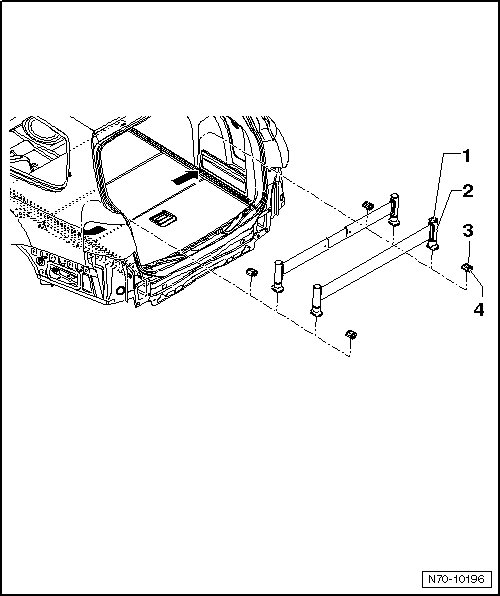 1
2
3
4
N70-10196