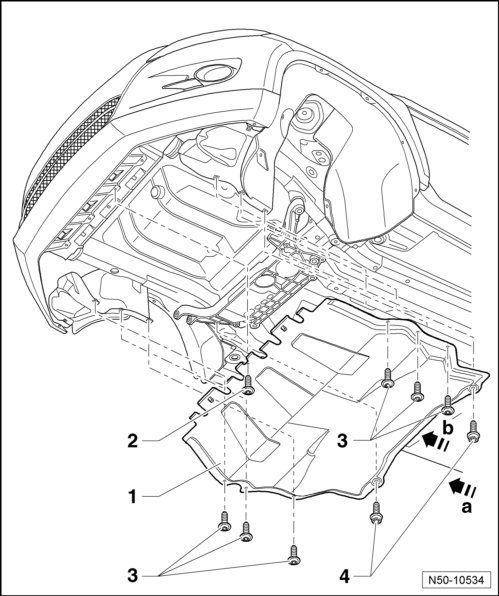 2

3

b

1

a

3

4

N50-10534