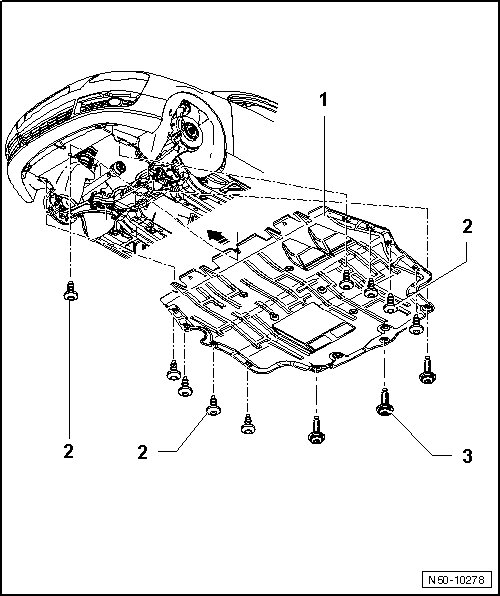 1

2

2

2

3

N50-10278