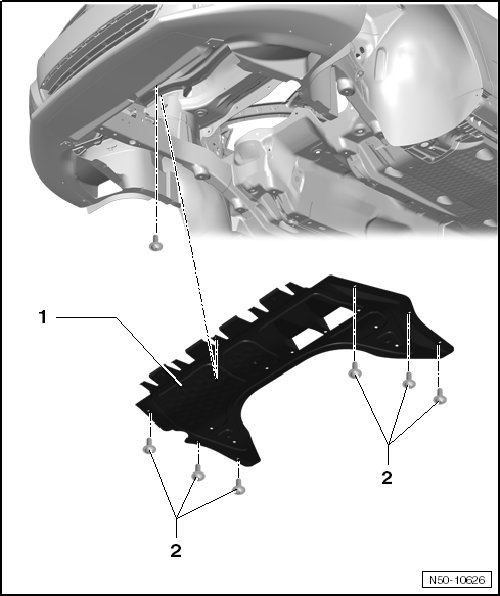 1

2

2

N50-10626