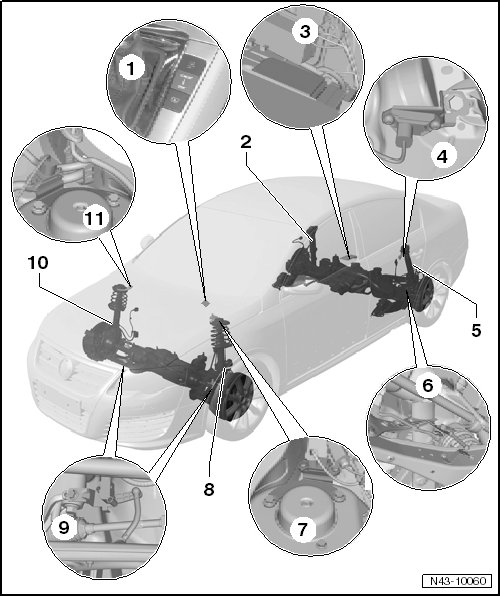 1
3
2
4
11
10
5
6
8
9
7
N43-10060