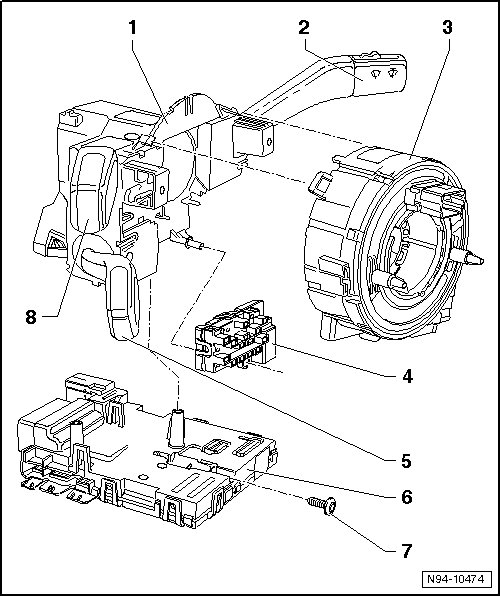 1
2
3
8
4
5
6
7
N94-10474