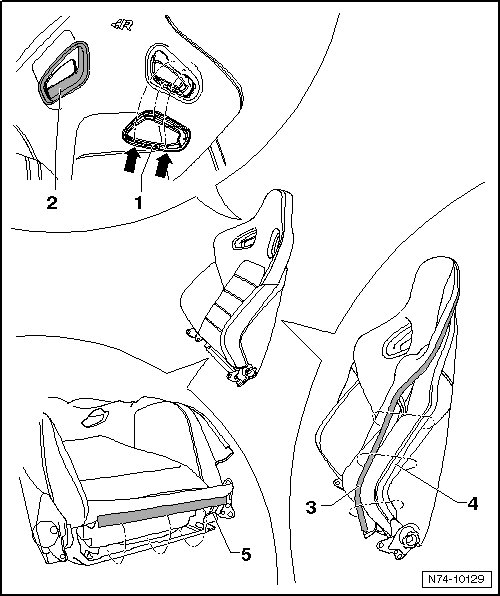 R

2

1

3

4

5

N74-10129