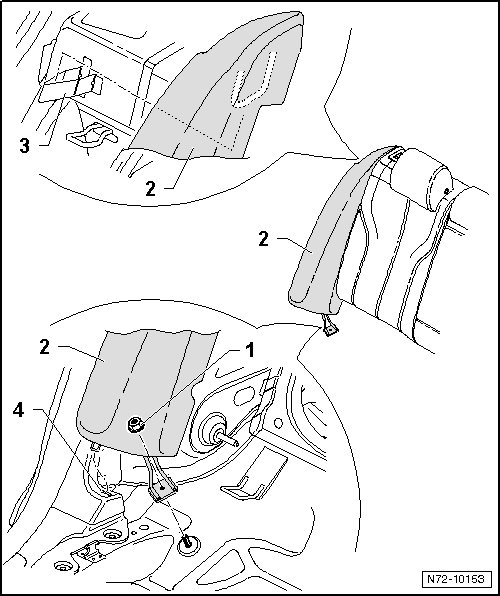 3

2

2

2

1

4

N72-10153