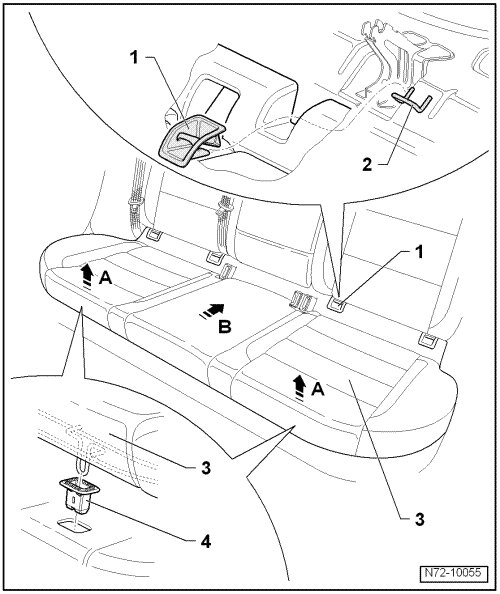 1
2
1
A
B
A
3
3
4
N72-10055