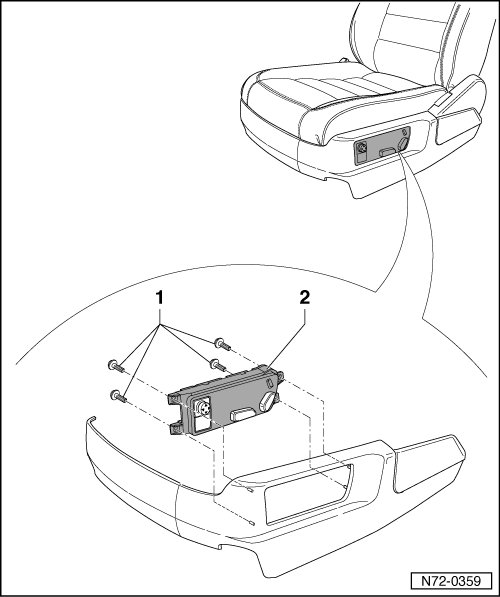 1
2
N72-0359