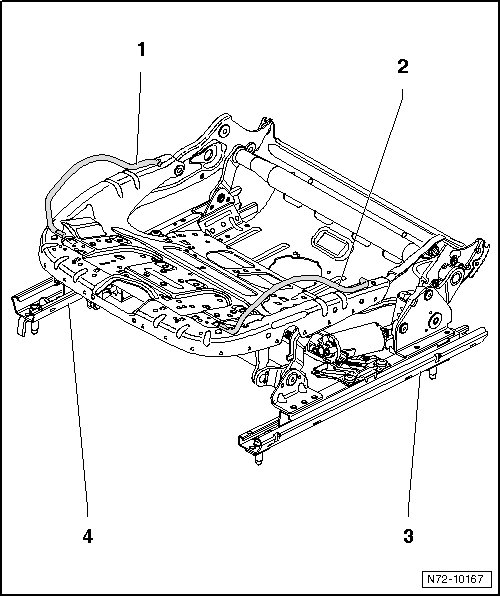 1
2
4
3
N72-10167