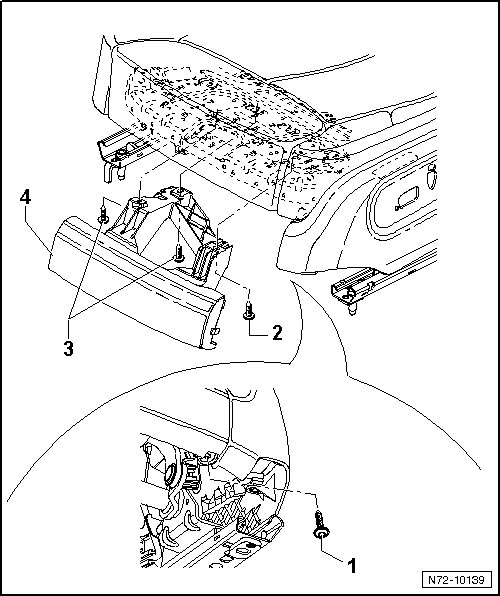 4
3
2
1
N72-10139