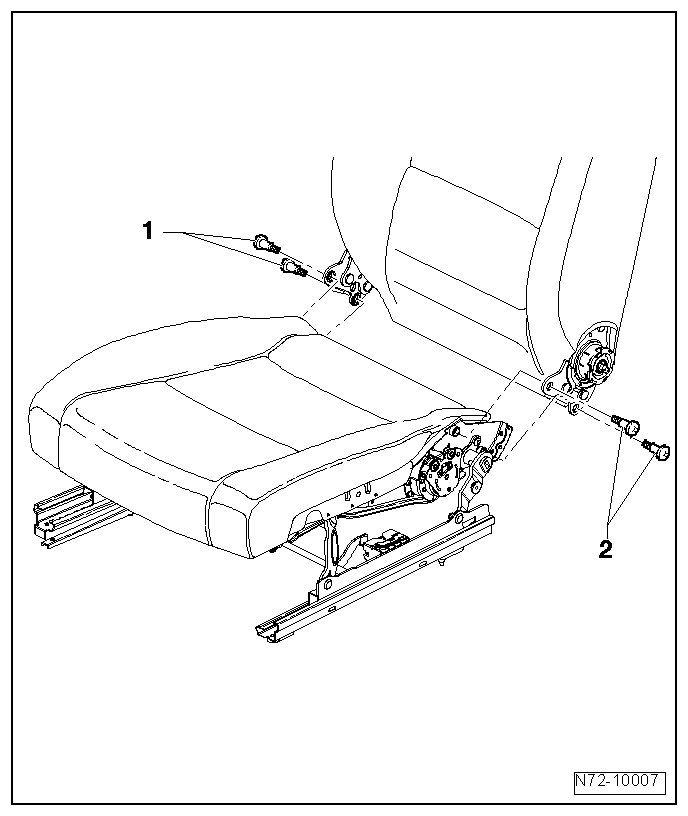 1

2

N72-10007