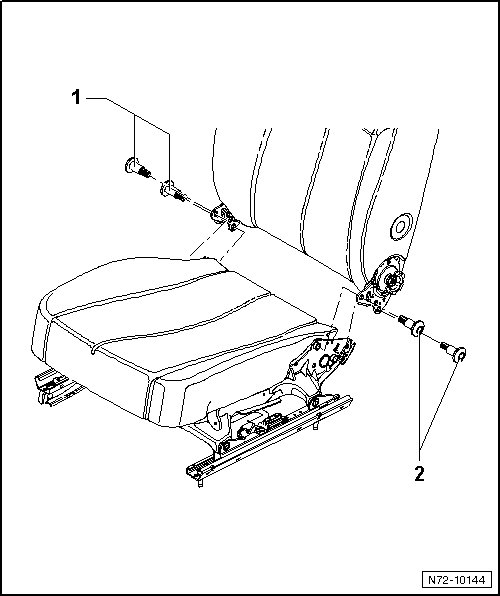 1

2

N72-10144