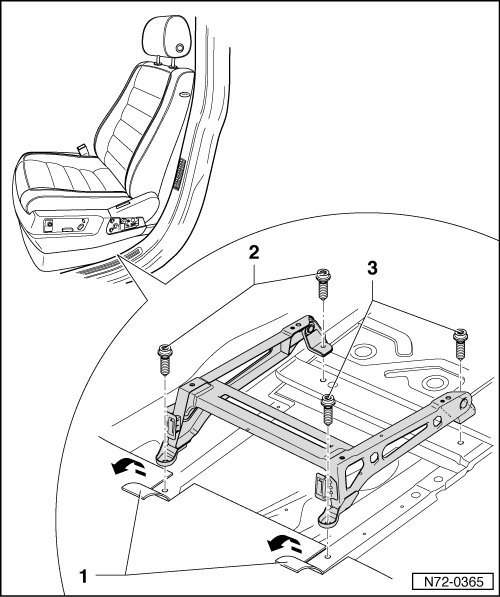 2
3
1
N72-0365