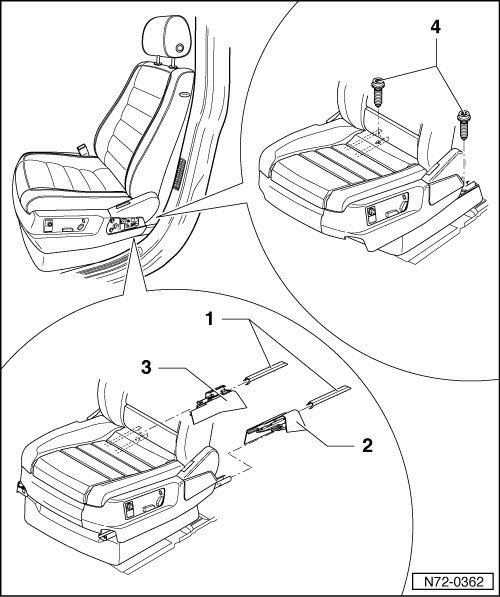 4
1
3
2
N72-0362