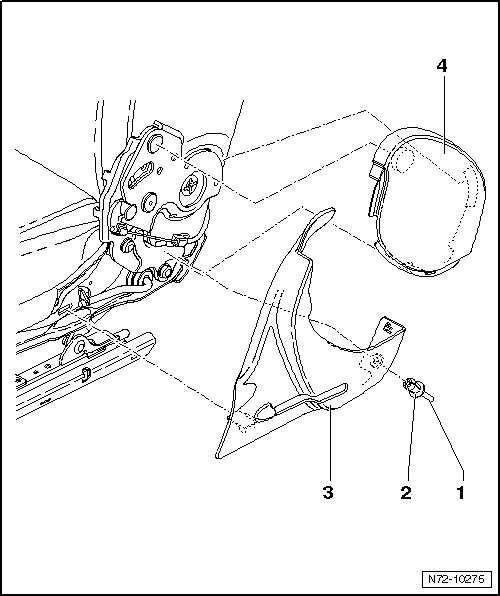 4

3

2

1

N72-10275