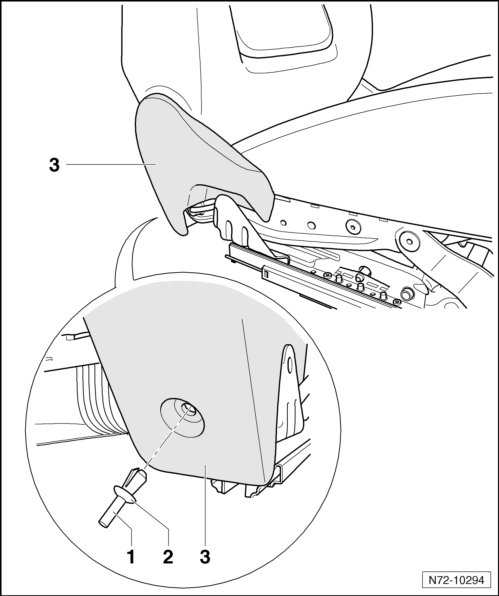 3

1 2 3

N72-10294