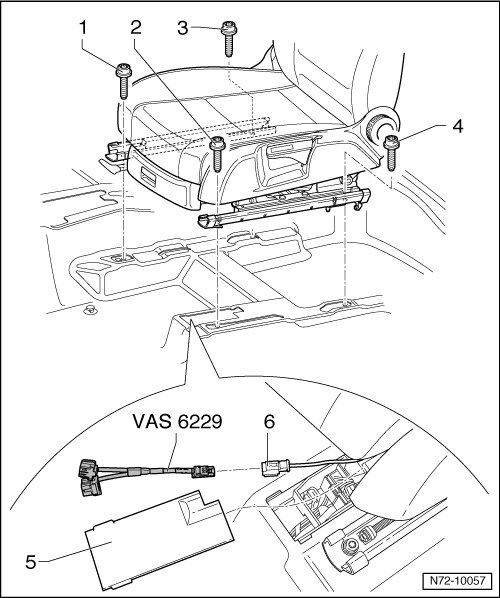 1
2
3
4
VAS 6229
6
5
N72-10057