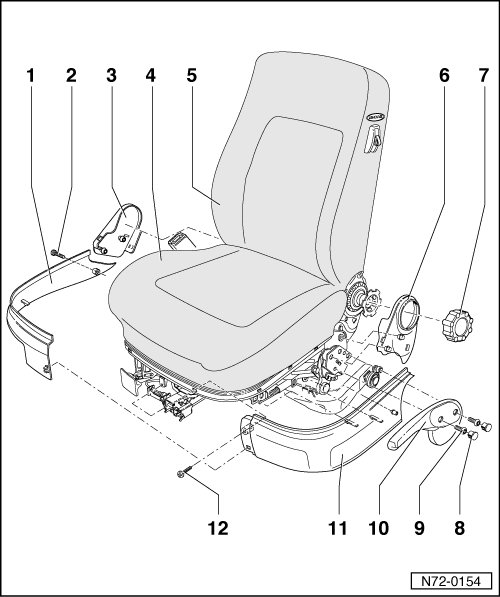 1
2
3
4
5
6
7
12
11
10
9
8
N72-0154